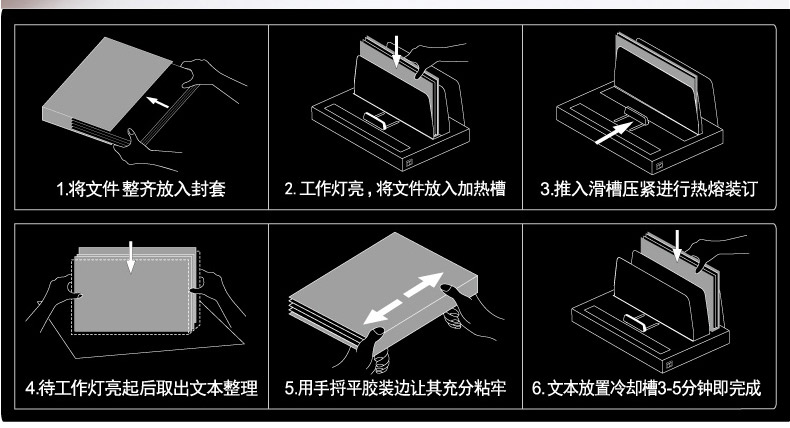 1.将文件 整齐放入封套

2. 工作灯亮，将文件放入加热槽

3.推入滑槽压紧进行热熔装订

4.待工作灯亮起后取出文本整理

5.用手捋平胶装边让其充分粘牢

6. 文本放置冷却槽3-5分钟即完成